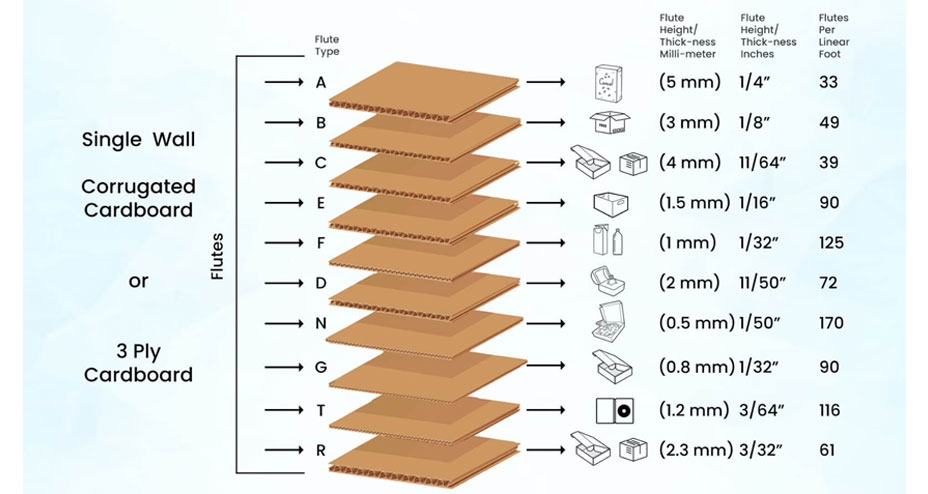 Single Wall

Corrugated Cardboard

or

3 Ply Cardboard

Flutes

| Flute Type | Flute Height/ Thick-ness Milli-meter | Flute Height/ Thick-ness Inches | Flutes Per Linear Foot |
|---|---|---|---|
| A | (5 mm) | 1/4″ | 33 |
| B | (3 mm) | 1/8″ | 49 |
| C | (4 mm) | 11/64″ | 39 |
| E | (1.5 mm) | 1/16″ | 90 |
| F | (1 mm) | 1/32″ | 125 |
| D | (2 mm) | 11/50″ | 72 |
| N | (0.5 mm) | 1/50″ | 170 |
| G | (0.8 mm) | 1/32″ | 90 |
| T | (1.2 mm) | 3/64″ | 116 |
| R | (2.3 mm) | 3/32″ | 61 |